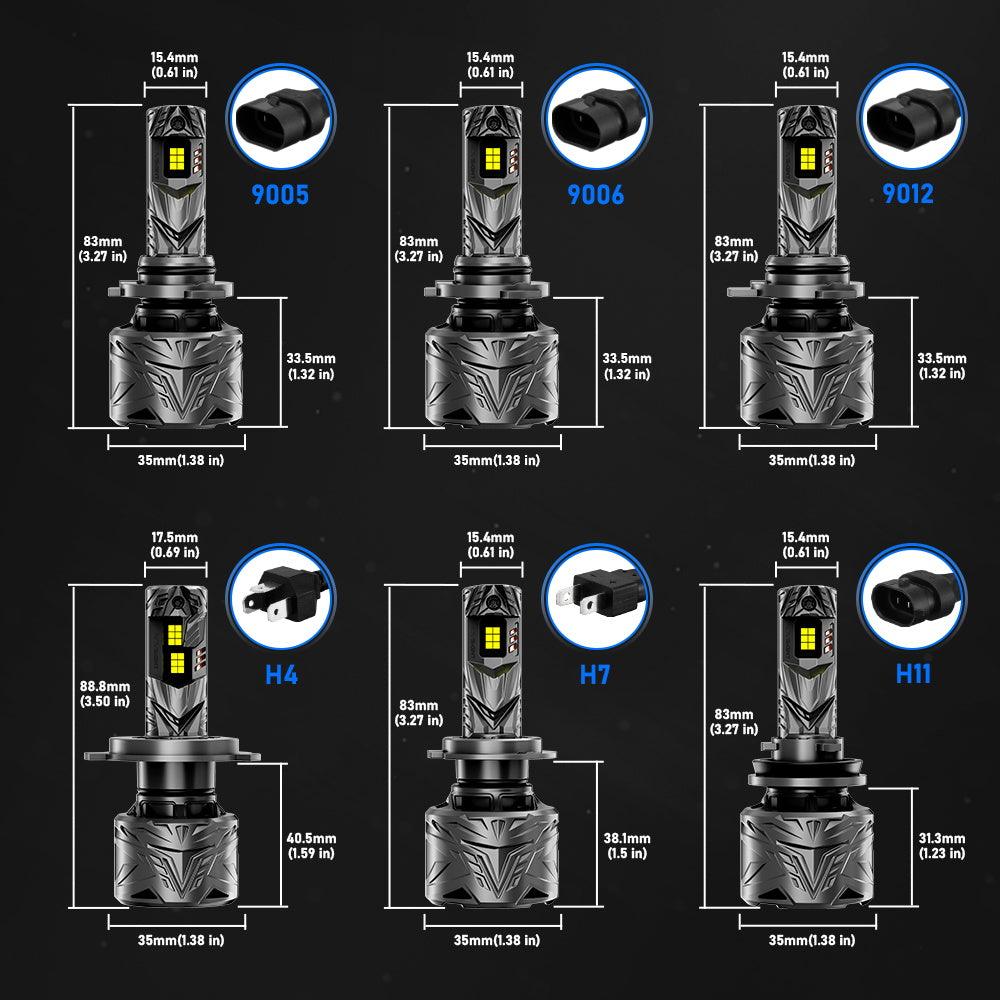 15.4mm
(0.61 in)
9005
83mm
(3.27 in)
33.5mm
(1.32 in)
35mm(1.38 in)

15.4mm
(0.61 in)
9006
83mm
(3.27 in)
33.5mm
(1.32 in)
35mm(1.38 in)

15.4mm
(0.61 in)
9012
83mm
(3.27 in)
33.5mm
(1.32 in)
35mm(1.38 in)

17.5mm
(0.69 in)
H4
88.8mm
(3.50 in)
40.5mm
(1.59 in)
35mm(1.38 in)

15.4mm
(0.61 in)
H7
83mm
(3.27 in)
38.1mm
(1.5 in)
35mm(1.38 in)

15.4mm
(0.61 in)
H11
83mm
(3.27 in)
31.3mm
(1.23 in)
35mm(1.38 in)